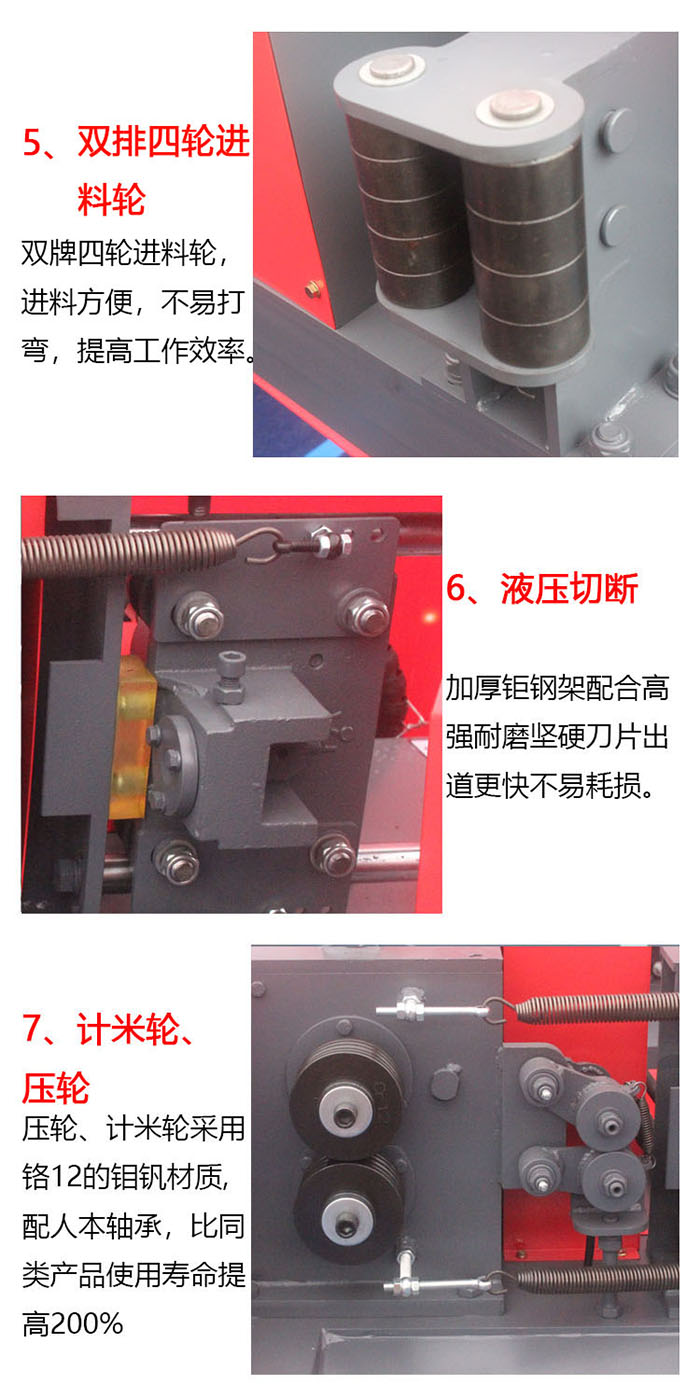 5、双排四轮进料轮

双牌四轮进料轮，进料方便，不易打弯，提高工作效率。

6、液压切断

加厚钜钢架配合高强耐磨坚硬刀片出道更快不易耗损。

7、计米轮、压轮

压轮、计米轮采用铬12的钼钒材质，配人本轴承，比同类产品使用寿命提高200%